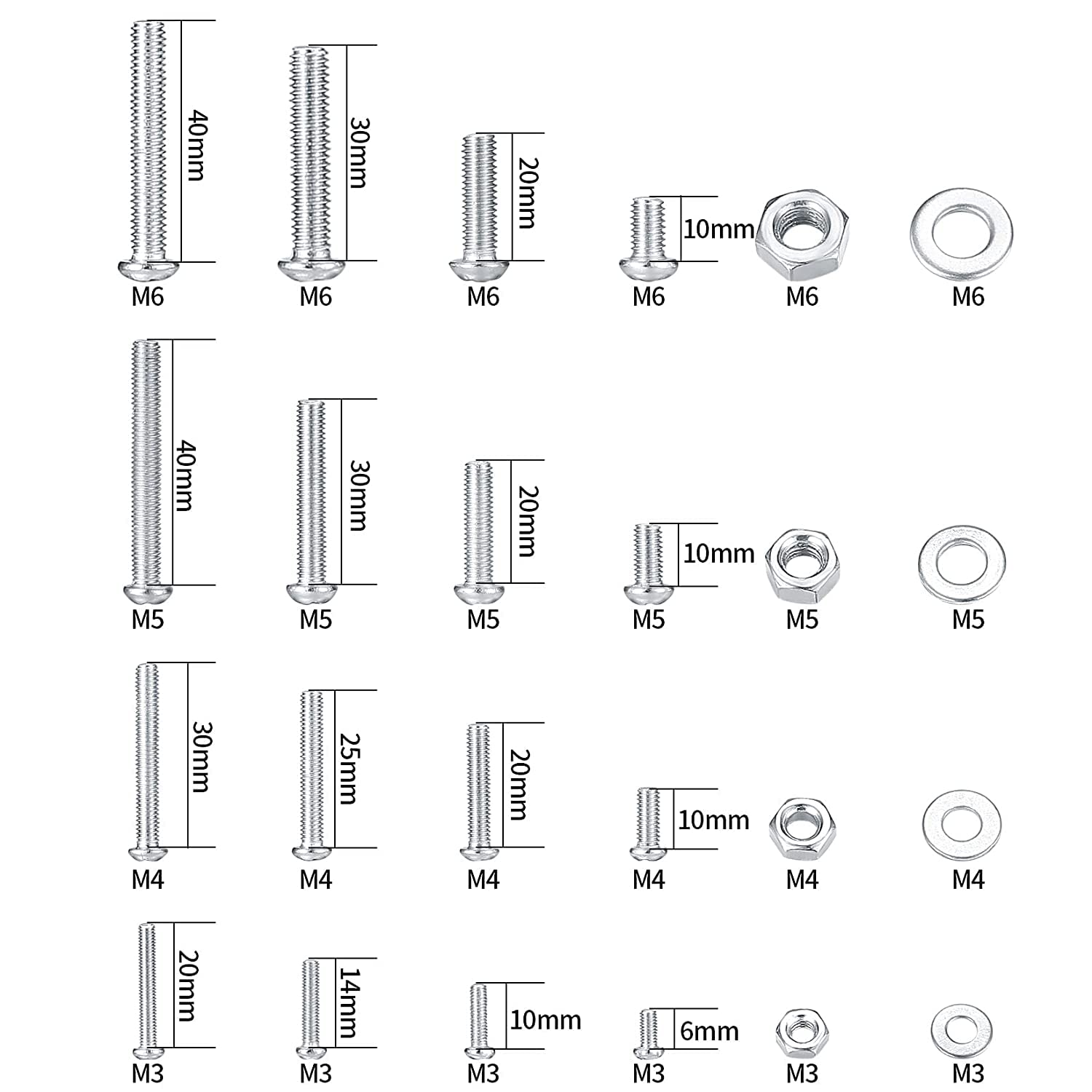 40mm
30mm
20mm
10mm
M6 M6 M6 M6 M6 M6

40mm
30mm
20mm
10mm
M5 M5 M5 M5 M5 M5

30mm
25mm
20mm
10mm
M4 M4 M4 M4 M4 M4

20mm
14mm
10mm
6mm
M3 M3 M3 M3 M3 M3