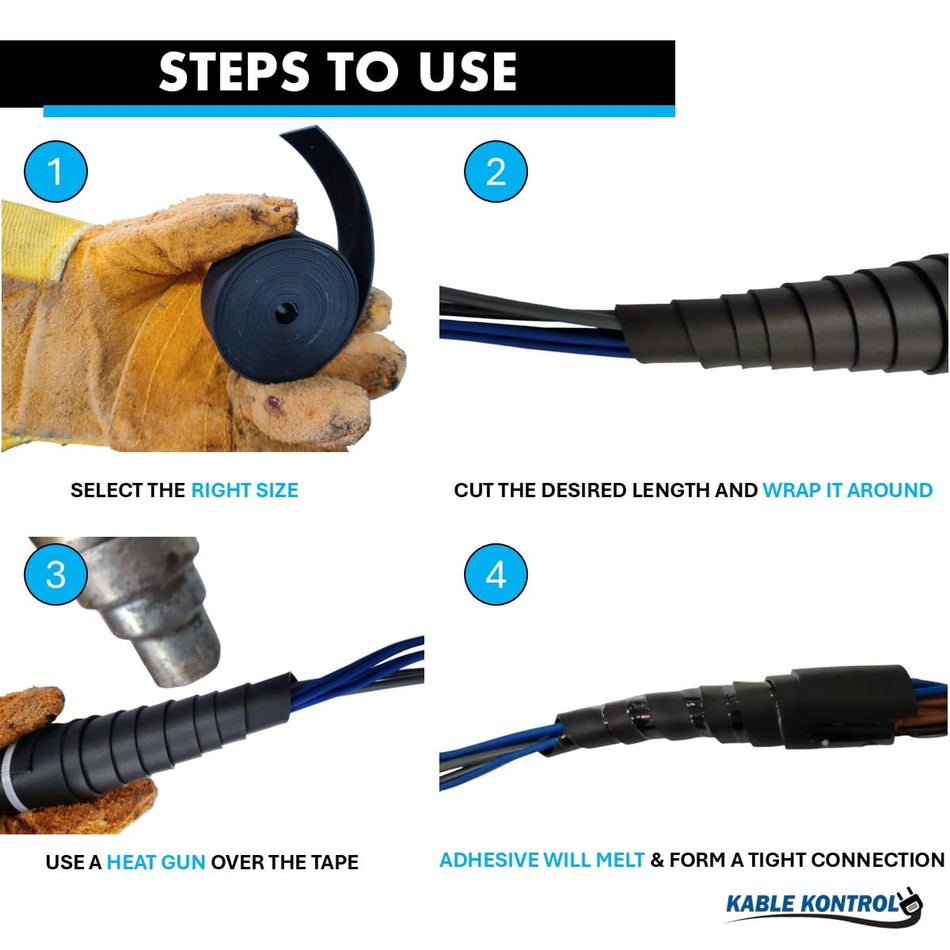 STEPS TO USE

1

SELECT THE RIGHT SIZE

2

CUT THE DESIRED LENGTH AND WRAP IT AROUND

3

USE A HEAT GUN OVER THE TAPE

4

ADHESIVE WILL MELT & FORM A TIGHT CONNECTION

KABLE KONTROL