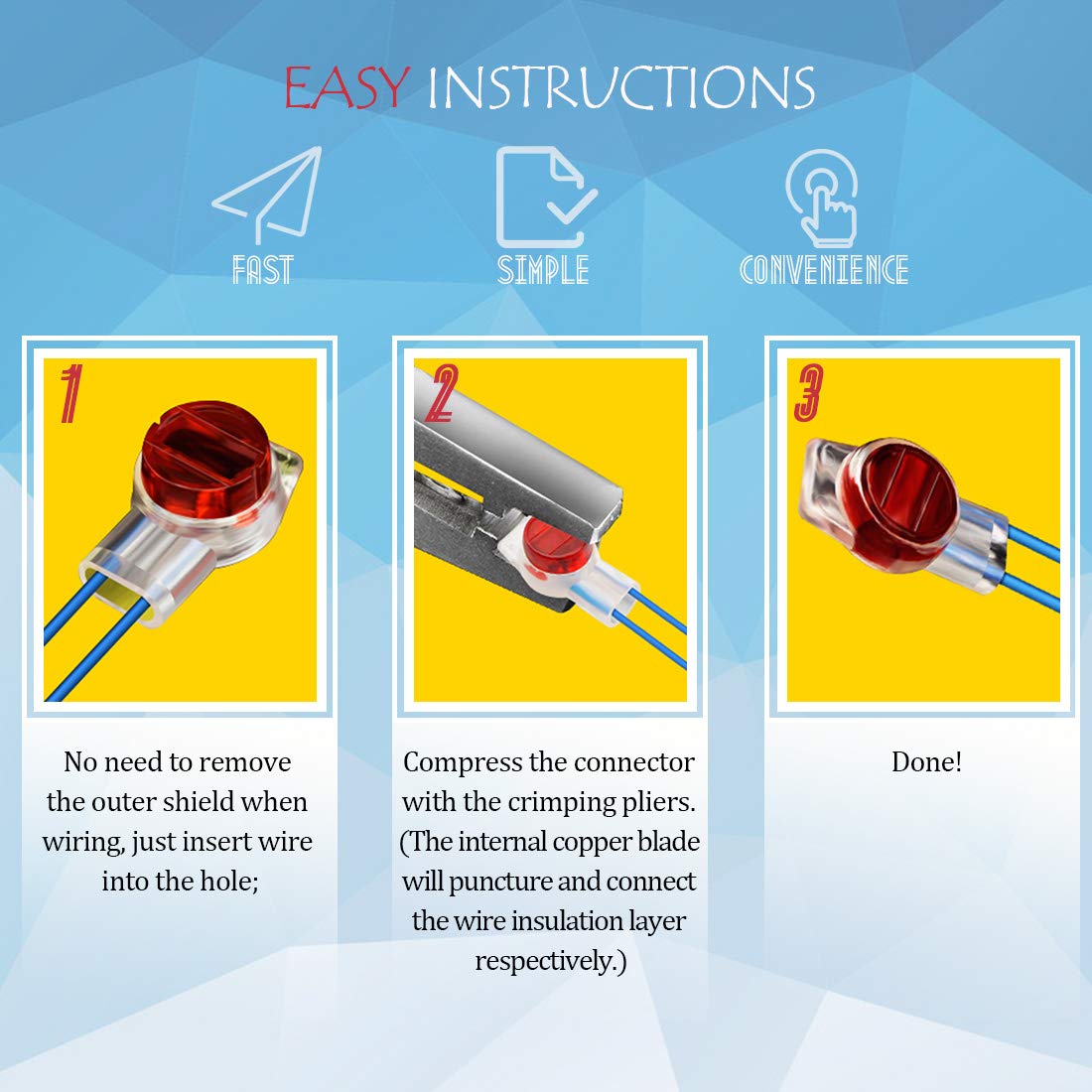 EASY INSTRUCTIONS

FAST

SIMPLE

CONVENIENCE

1

No need to remove the outer shield when wiring, just insert wire into the hole;

2

Compress the connector with the crimping pliers. (The internal copper blade will puncture and connect the wire insulation layer respectively.)

3

Done!